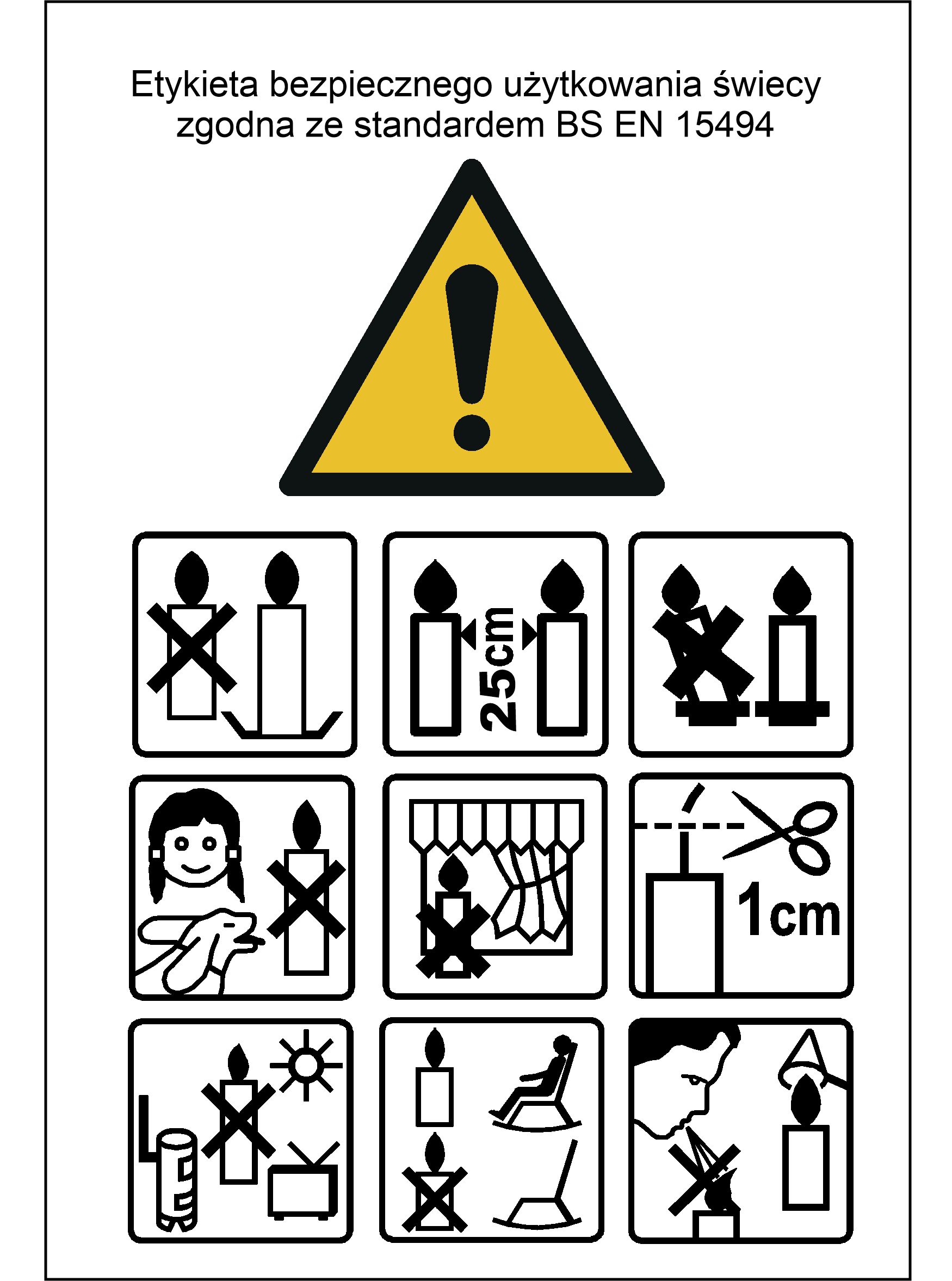 Etykieta bezpiecznego użytkowania świecy zgodna ze standardem BS EN 15494

25cm

1cm